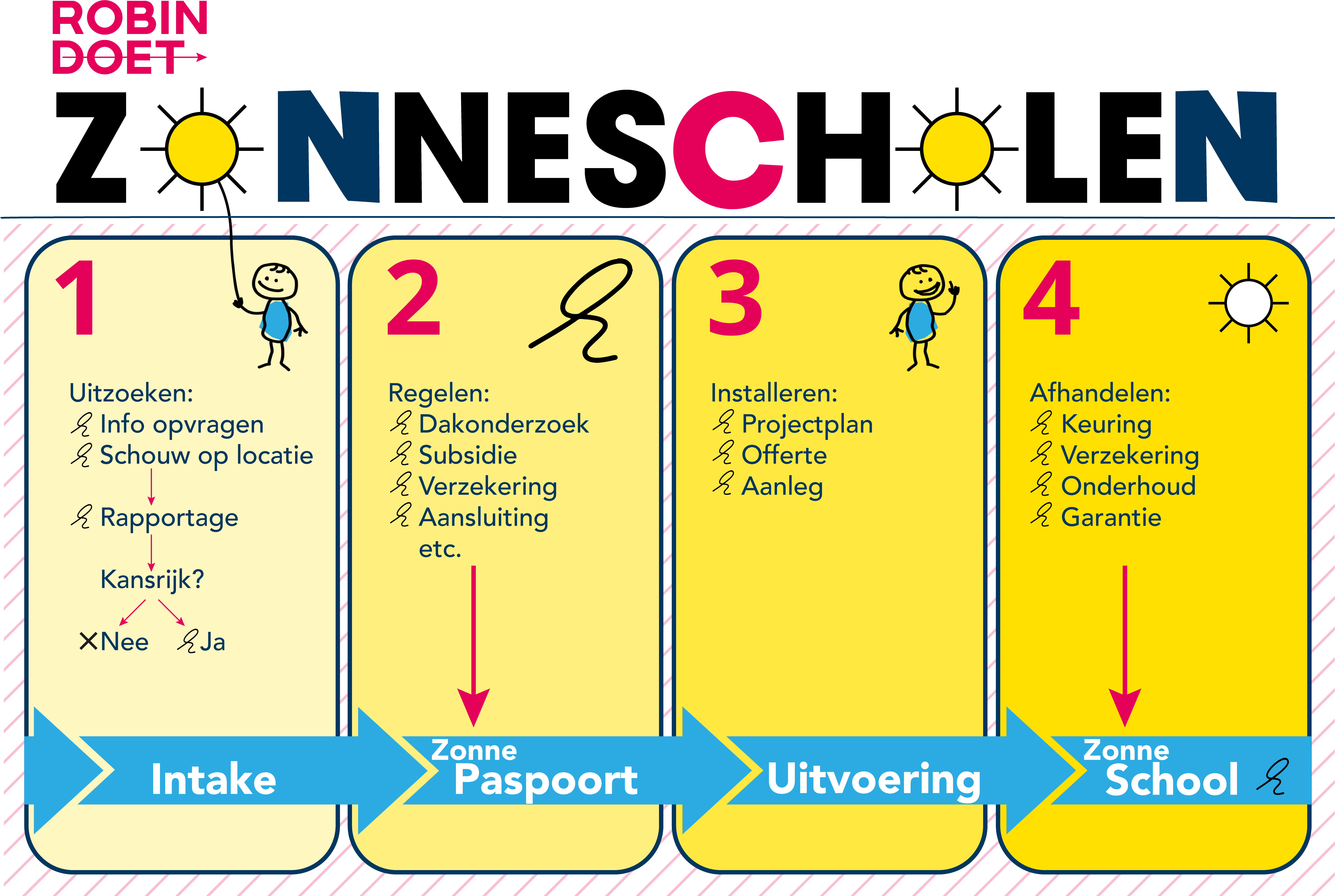 ROBIN DOET

ZONNESCHOLEN

1

Uitzoeken:
Info opvragen
Schouw op locatie

Rapportage

Kansrijk?

Nee Ja

Intake

2

Regelen:
Dakonderzoek
Subsidie
Verzekering
Aansluiting
etc.

Zonne Paspoort

3

Installeren:
Projectplan
Offerte
Aanleg

Uitvoering

4

Afhandelen:
Keuring
Verzekering
Onderhoud
Garantie

Zonne School